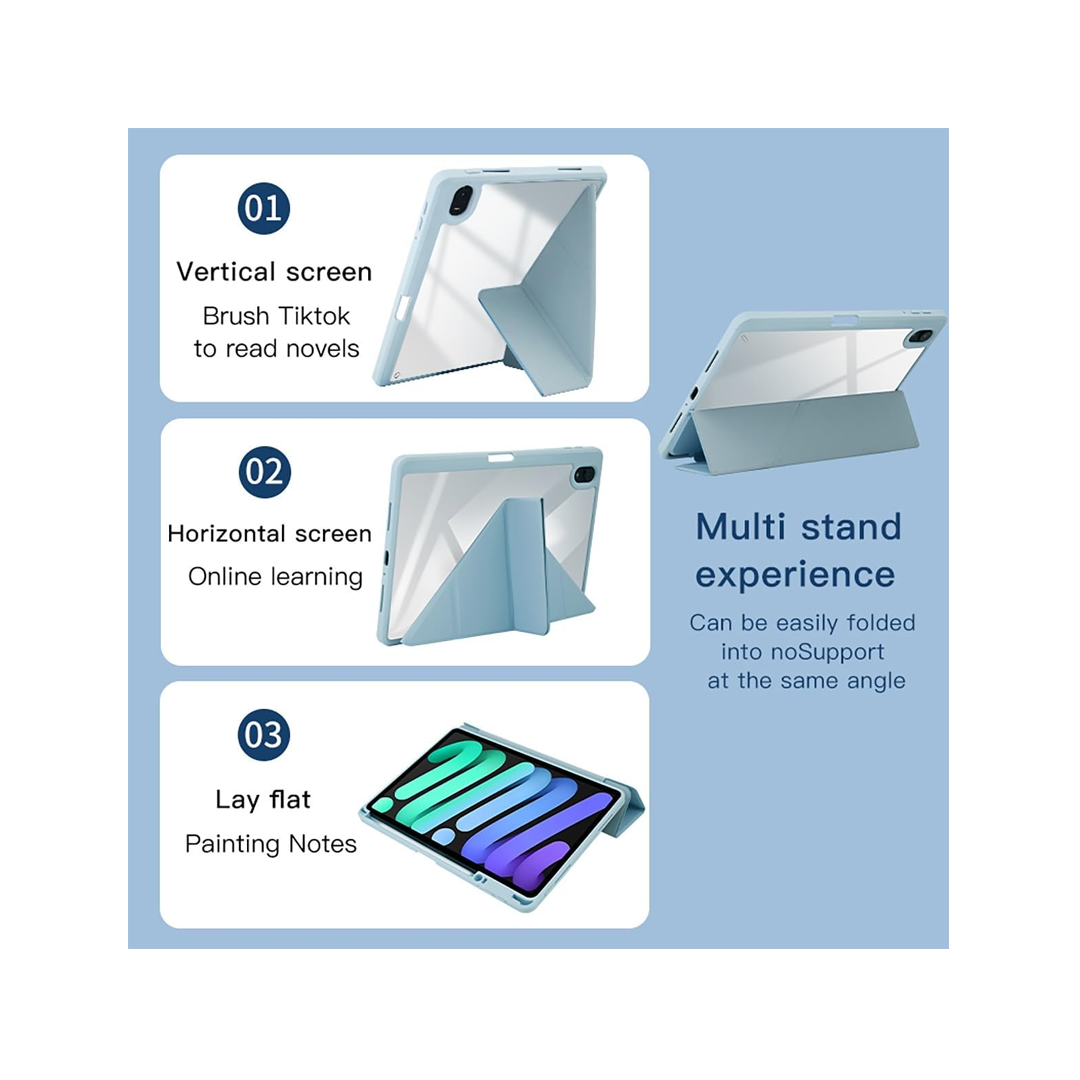 01

Vertical screen

Brush Tiktok to read novels

02

Horizontal screen

Online learning

03

Lay flat

Painting Notes

Multi stand experience

Can be easily folded into noSupport at the same angle